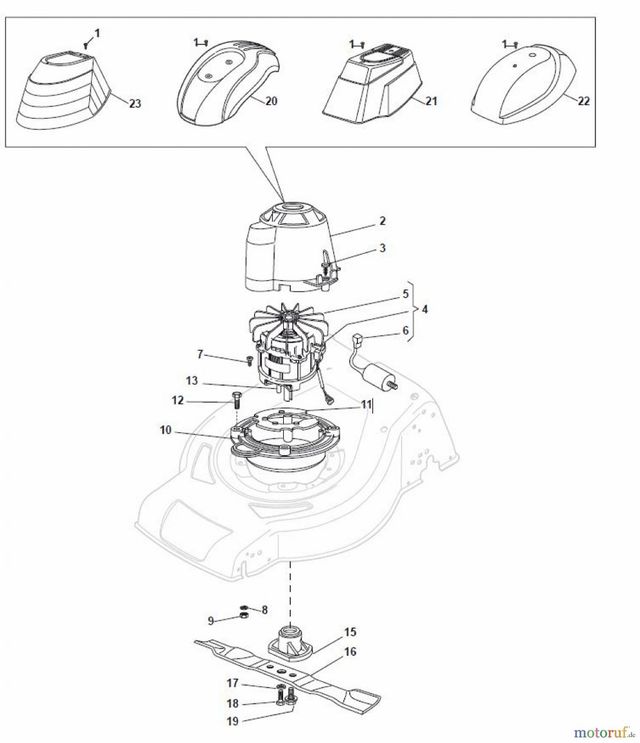 1
23
1
20
1
21
1
22
2
3
5
4
6
7
13
12
11
10
8
9
15
16
17
18
19
motoruf.de