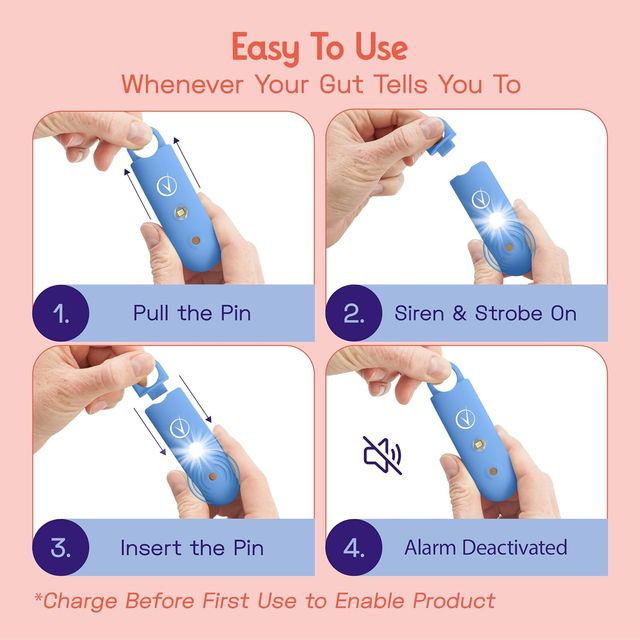 Easy To Use
Whenever Your Gut Tells You To

1. Pull the Pin

2. Siren & Strobe On

3. Insert the Pin

4. Alarm Deactivated

*Charge Before First Use to Enable Product