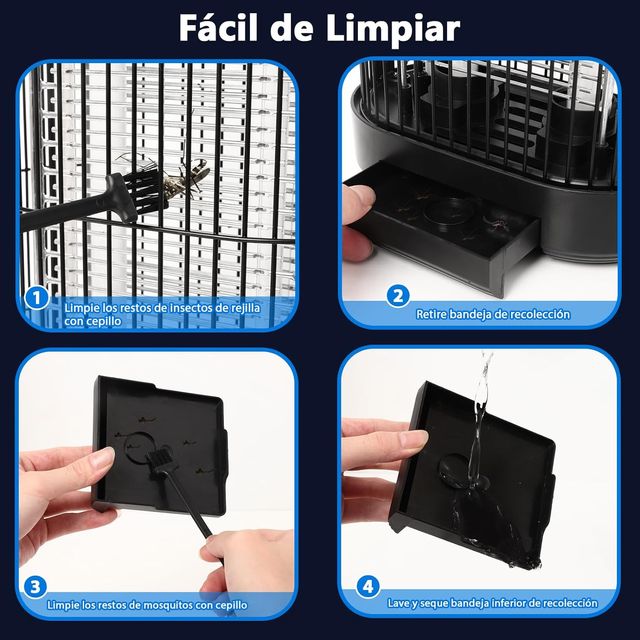 Fácil de Limpiar

1
Limpie los restos de insectos de rejilla con cepillo

2
Retire bandeja de recolección

3
Limpie los restos de mosquitos con cepillo

4
Lave y seque bandeja inferior de recolección