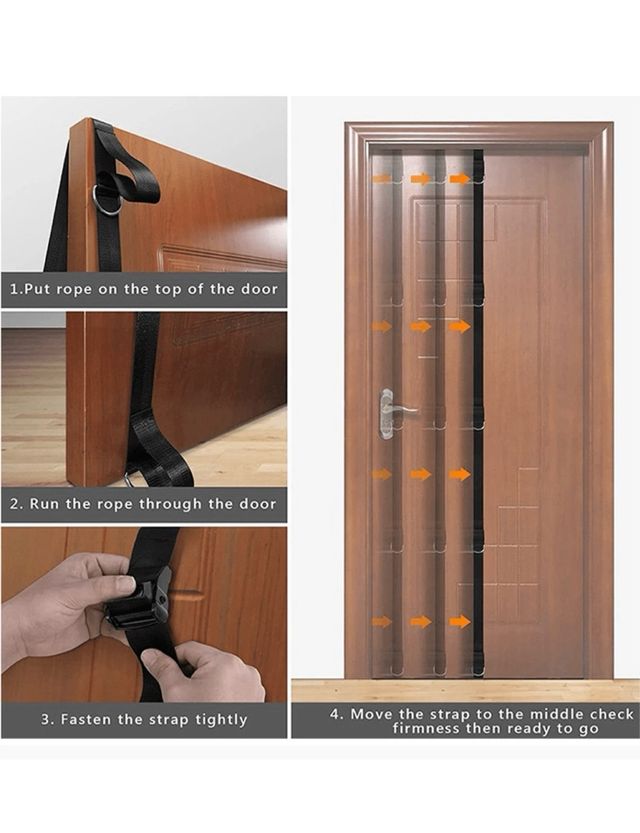 1.Put rope on the top of the door

2. Run the rope through the door

3. Fasten the strap tightly

4. Move the strap to the middle check firmness then ready to go