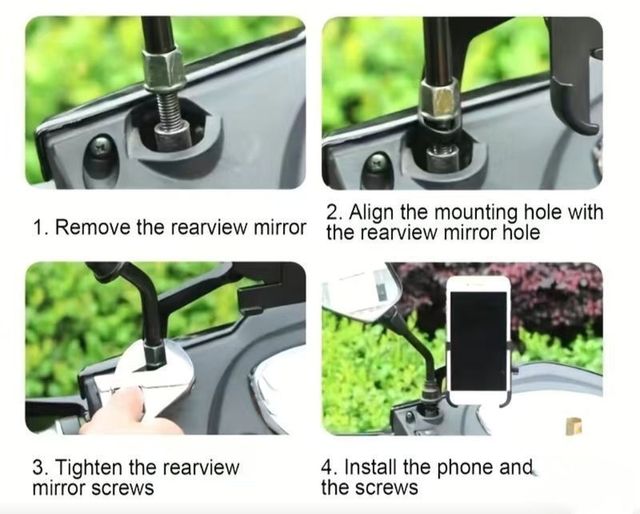 1. Remove the rearview mirror

2. Align the mounting hole with the rearview mirror hole

3. Tighten the rearview mirror screws

4. Install the phone and the screws