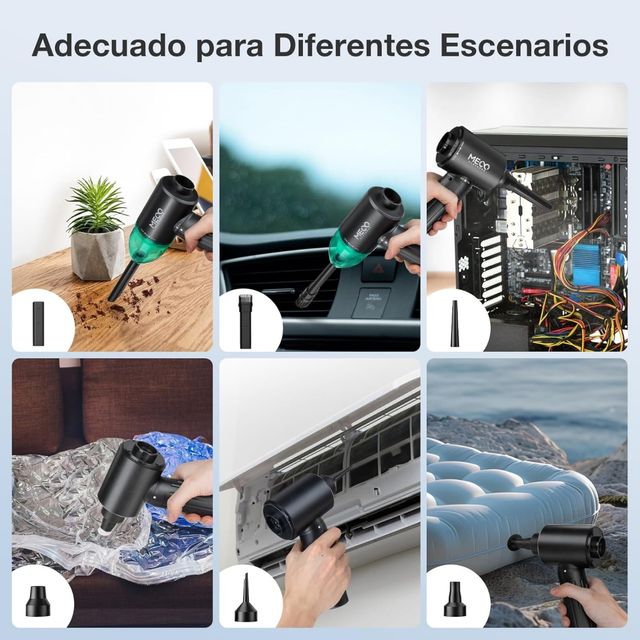 Adecuado para Diferentes Escenarios

MECO

MECO

MECO