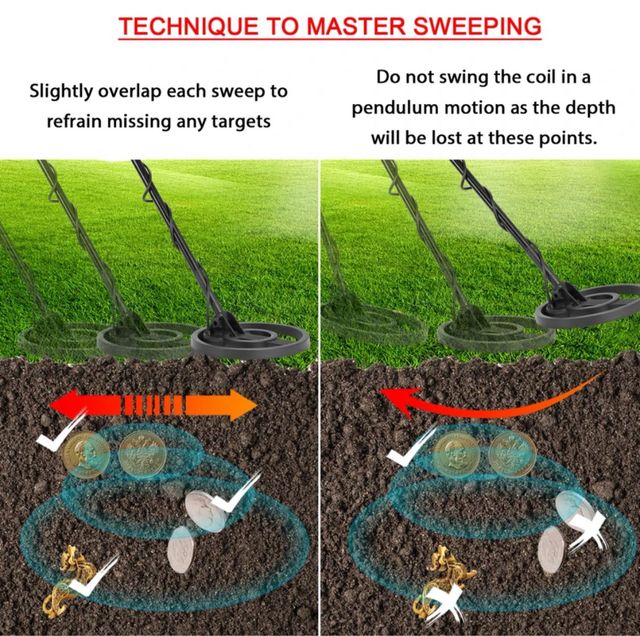 TECHNIQUE TO MASTER SWEEPING

Slightly overlap each sweep to refrain missing any targets

Do not swing the coil in a pendulum motion as the depth will be lost at these points.