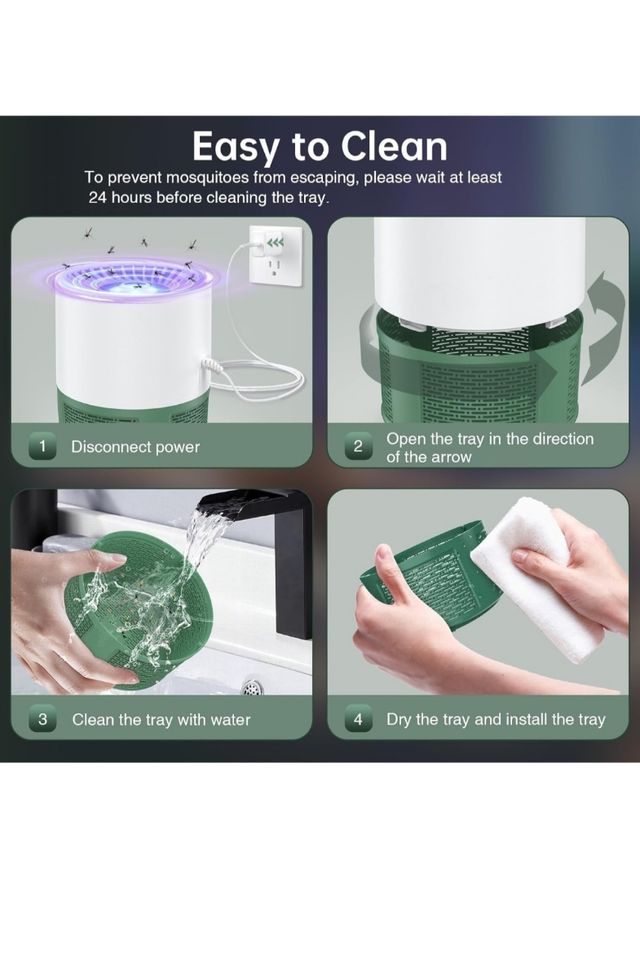 Easy to Clean

To prevent mosquitoes from escaping, please wait at least 24 hours before cleaning the tray.

1 Disconnect power

2 Open the tray in the direction of the arrow

3 Clean the tray with water

4 Dry the tray and install the tray