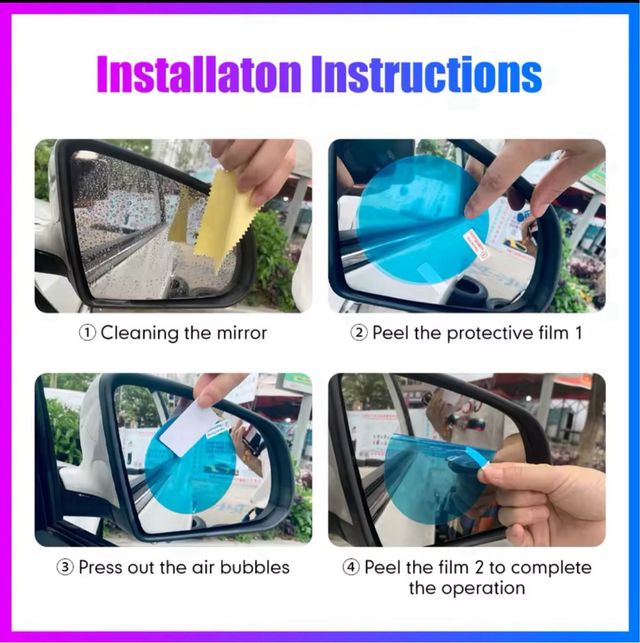 Installaton Instructions

① Cleaning the mirror

② Peel the protective film 1

③ Press out the air bubbles

④ Peel the film 2 to complete the operation