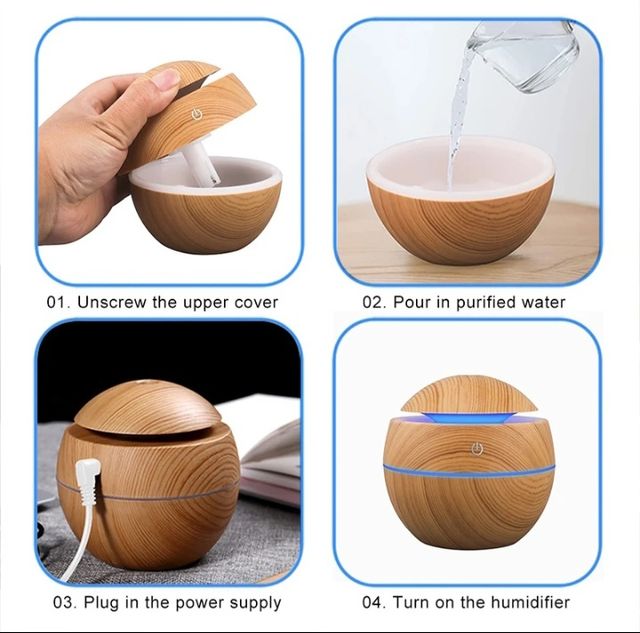 01. Unscrew the upper cover

02. Pour in purified water

03. Plug in the power supply

04. Turn on the humidifier