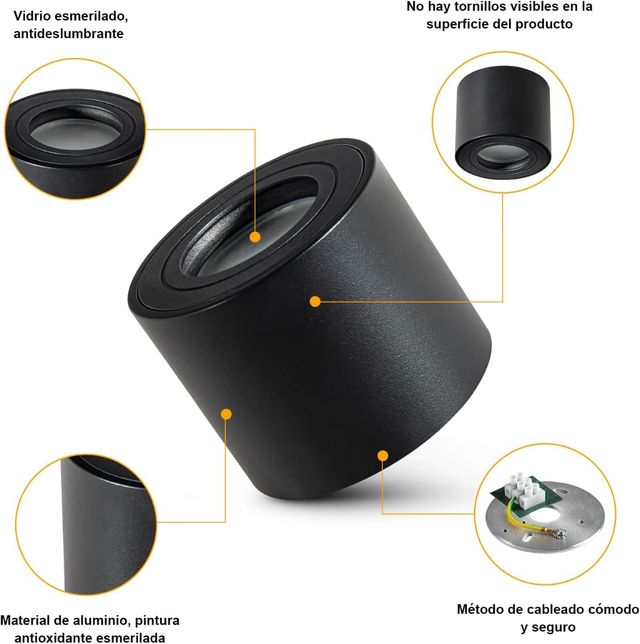 Vidrio esmerilado, antideslumbrante

No hay tornillos visibles en la superficie del producto

Material de aluminio, pintura antioxidante esmerilada

Método de cableado cómodo y seguro