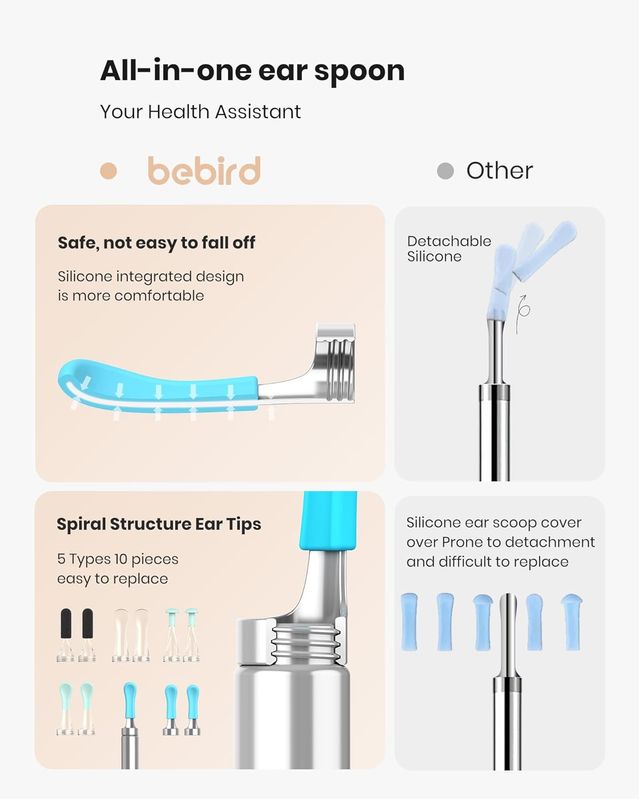 All-in-one ear spoon

Your Health Assistant

bebird

Other

Safe, not easy to fall off

Silicone integrated design is more comfortable

Detachable Silicone

Spiral Structure Ear Tips

5 Types 10 pieces easy to replace

Silicone ear scoop cover over Prone to detachment and difficult to replace