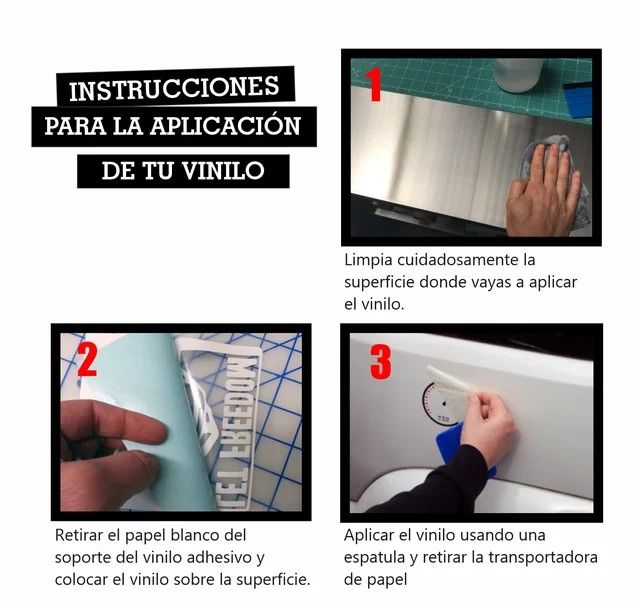 INSTRUCCIONES PARA LA APLICACIÓN DE TU VINILO

1

Limpia cuidadosamente la superficie donde vayas a aplicar el vinilo.

2

FEEL FREEDOM

Retirar el papel blanco del soporte del vinilo adhesivo y colocar el vinilo sobre la superficie.

3

Aplicar el vinilo usando una espatula y retirar la transportadora de papel