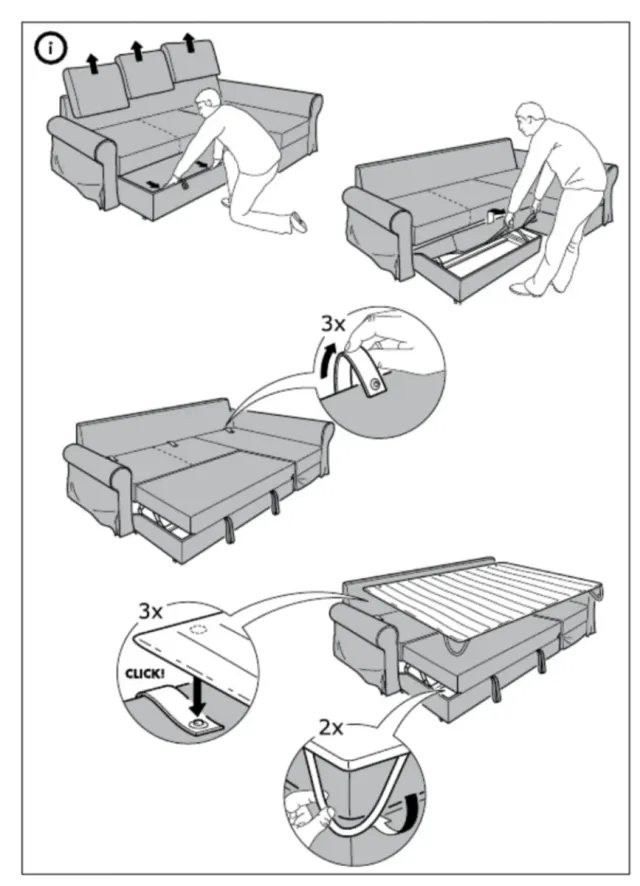 i

3x

3x

CLICK!

2x