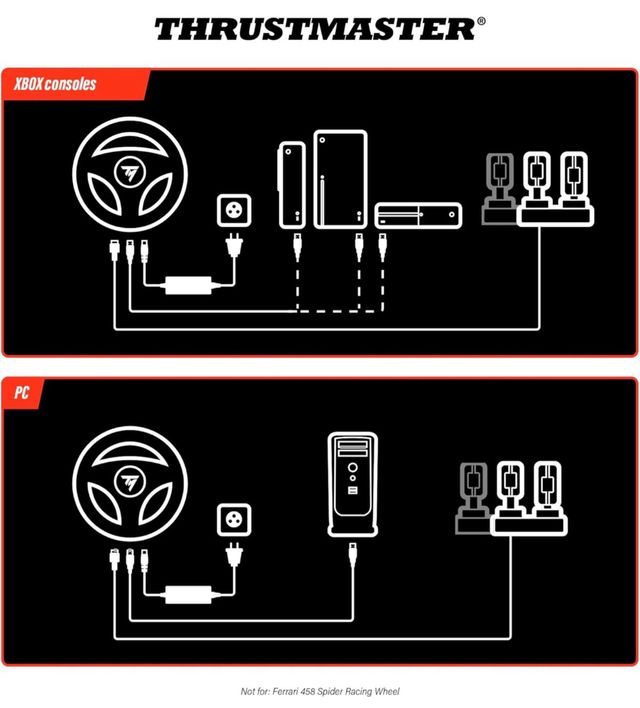 THRUSTMASTER®

XBOX consoles

PC

Not for: Ferrari 458 Spider Racing Wheel