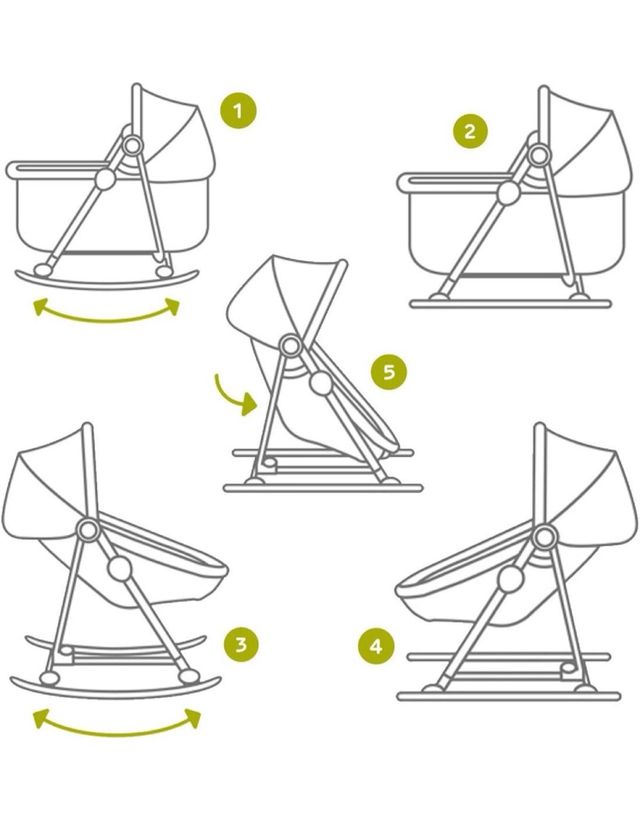 1

2

5

3

4