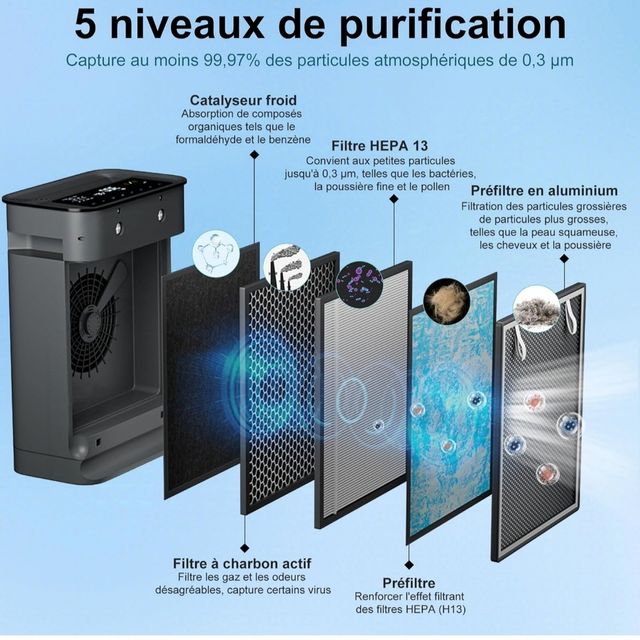 5 niveaux de purification

Capture au moins 99,97% des particules atmosphériques de 0,3 µm

Catalyseur froid
Absorption de composés organiques tels que le formaldéhyde et le benzène

Filtre HEPA 13
Convient aux petites particules jusqu'à 0,3 µm, telles que les bactéries, la poussière fine et le pollen

Préfiltre en aluminium
Filtration des particules grossières de particules plus grosses, telles que la peau squameuse, les cheveux et la poussière

Filtre à charbon actif
Filtre les gaz et les odeurs désagréables, capture certains virus

Préfiltre
Renforcer l'effet filtrant des filtres HEPA (H13)