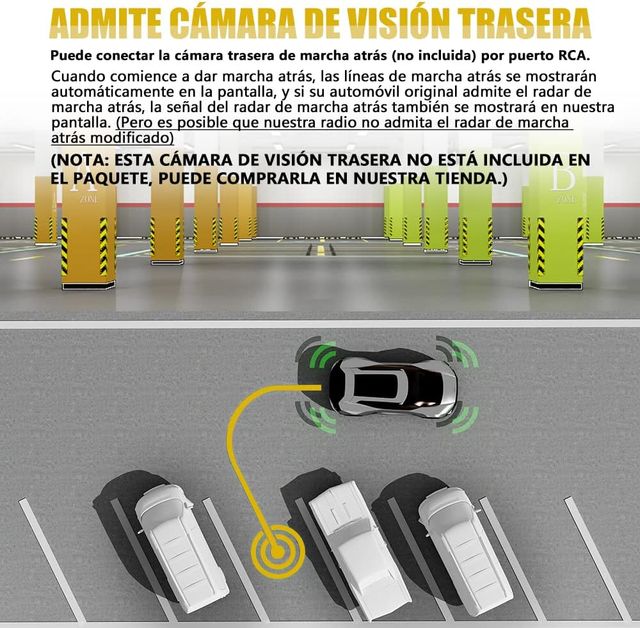 ADMITE CÁMARA DE VISIÓN TRASERA

Puede conectar la cámara trasera de marcha atrás (no incluida) por puerto RCA.

Cuando comience a dar marcha atrás, las líneas de marcha atrás se mostrarán automáticamente en la pantalla, y si su automóvil original admite el radar de marcha atrás, la señal del radar de marcha atrás también se mostrará en nuestra pantalla. (Pero es posible que nuestra radio no admita el radar de marcha atrás modificado)

(NOTA: ESTA CÁMARA DE VISIÓN TRASERA NO ESTÁ INCLUIDA EN EL PAQUETE, PUEDE COMPRARLA EN NUESTRA TIENDA.)

A
ZONE

B
ZONE