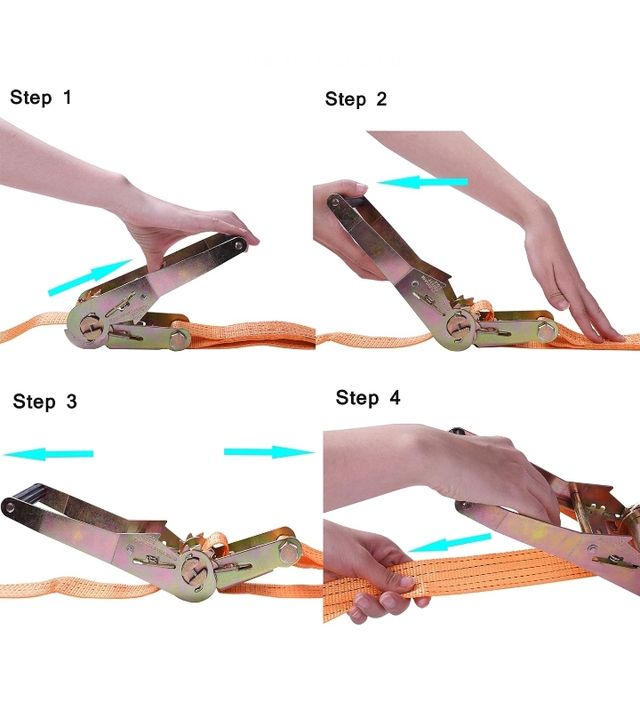 Step 1

Step 2

Step 3

Step 4