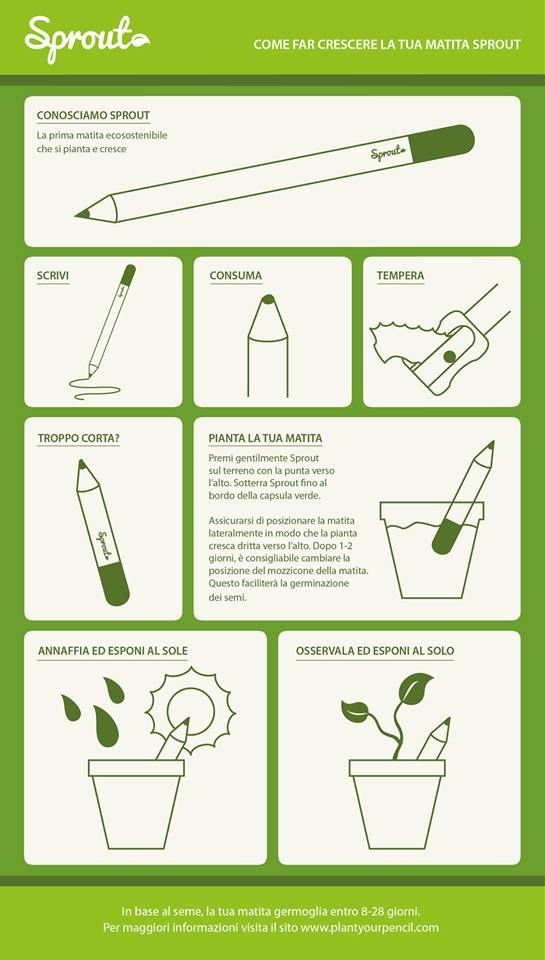 Sprout

COME FAR CRESCERE LA TUA MATITA SPROUT

CONOSCIAMO SPROUT

La prima matita ecosostenibile che si pianta e cresce

Sprout

SCRIVI

CONSUMA

TEMPERA

TROPPO CORTA?

Sprout

PIANTA LA TUA MATITA

Premi gentilmente Sprout sul terreno con la punta verso l'alto. Sotterra Sprout fino al bordo della capsula verde.

Assicurarsi di posizionare la matita lateralmente in modo che la pianta cresca dritta verso l'alto. Dopo 1-2 giorni, è consigliabile cambiare la posizione del mozzicone della matita. Questo faciliterà la germinazione dei semi.

ANNAFFIA ED ESPONI AL SOLE

OSSERVALA ED ESPONI AL SOLO

In base al seme, la tua matita germoglia entro 8-28 giorni.
Per maggiori informazioni visita il sito www.plantyourpencil.com