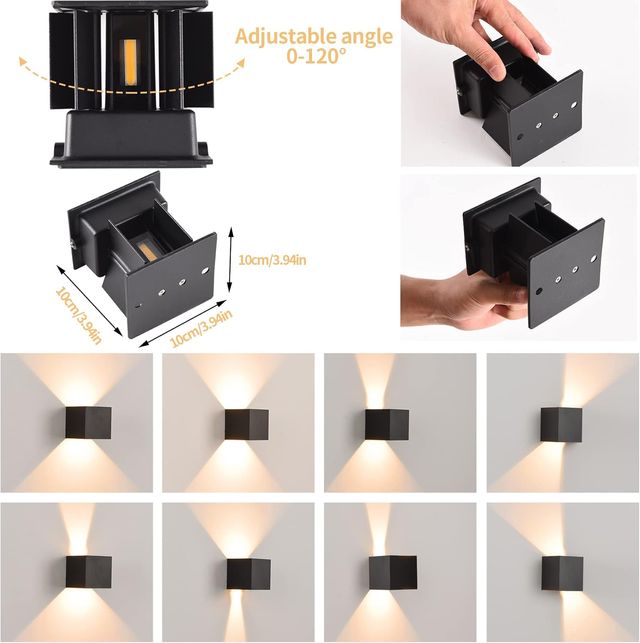 Adjustable angle
0-120°

10cm/3.94in

10cm/3.94in

10cm/3.94in