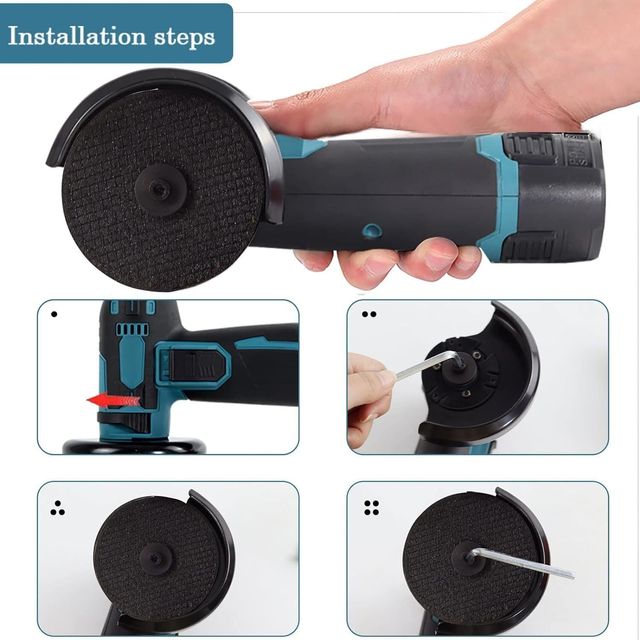 Installation steps