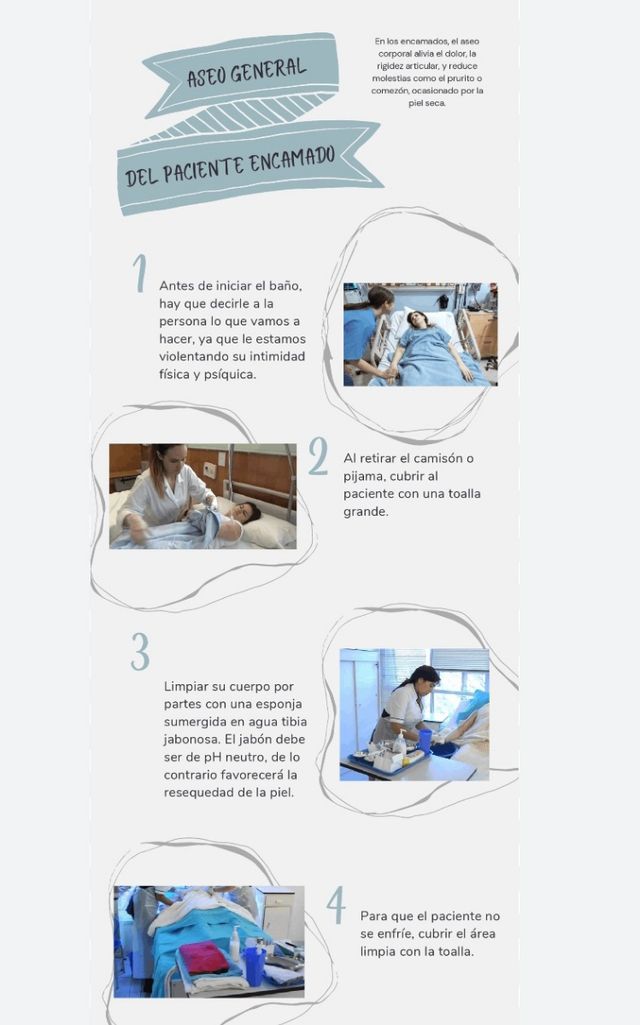 ASEO GENERAL

DEL PACIENTE ENCAMADO

En los encamados, el aseo corporal alivia el dolor, la rigidez articular, y reduce molestias como el prurito o comezón, ocasionado por la piel seca.

1

Antes de iniciar el baño, hay que decirle a la persona lo que vamos a hacer, ya que le estamos violentando su intimidad física y psíquica.

2

Al retirar el camisón o pijama, cubrir al paciente con una toalla grande.

3

Limpiar su cuerpo por partes con una esponja sumergida en agua tibia jabonosa. El jabón debe ser de pH neutro, de lo contrario favorecerá la resequedad de la piel.

4

Para que el paciente no se enfríe, cubrir el área limpia con la toalla.