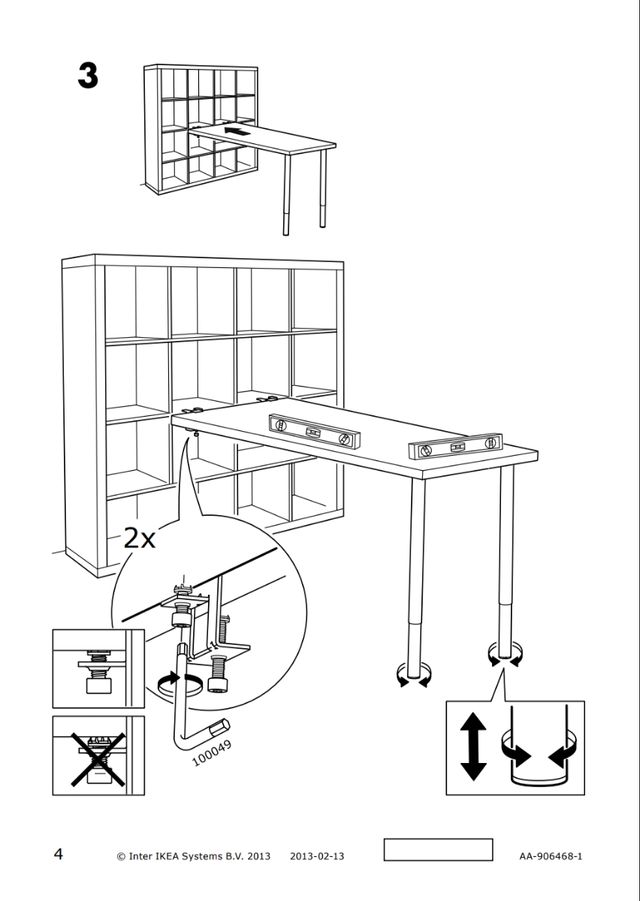 3

2x

100049

4 © Inter IKEA Systems B.V. 2013 2013-02-13 AA-906468-1