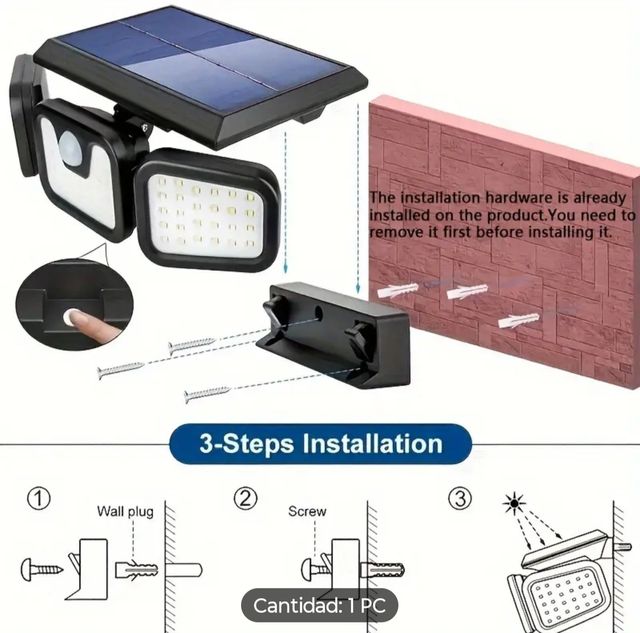 The installation hardware is already installed on the product.You need to remove it first before installing it.

3-Steps Installation

①
Wall plug

②
Screw

③

Cantidad: 1 PC