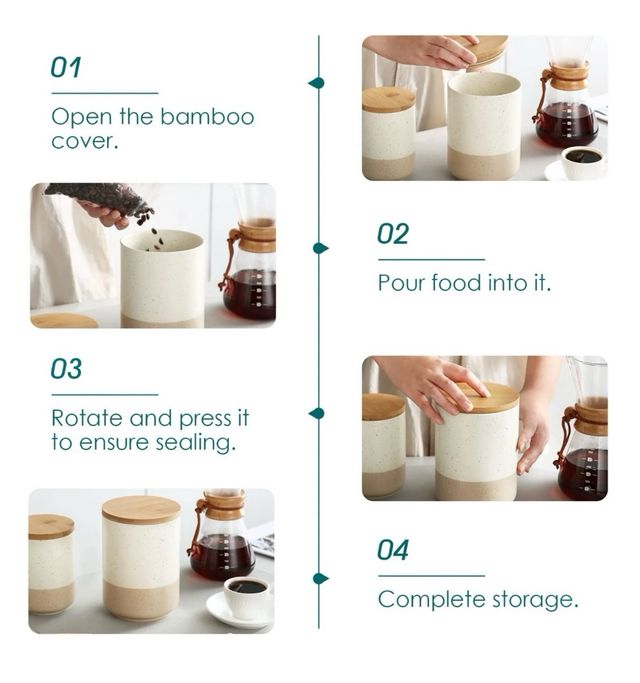 01

Open the bamboo cover.

02

Pour food into it.

03

Rotate and press it to ensure sealing.

04

Complete storage.