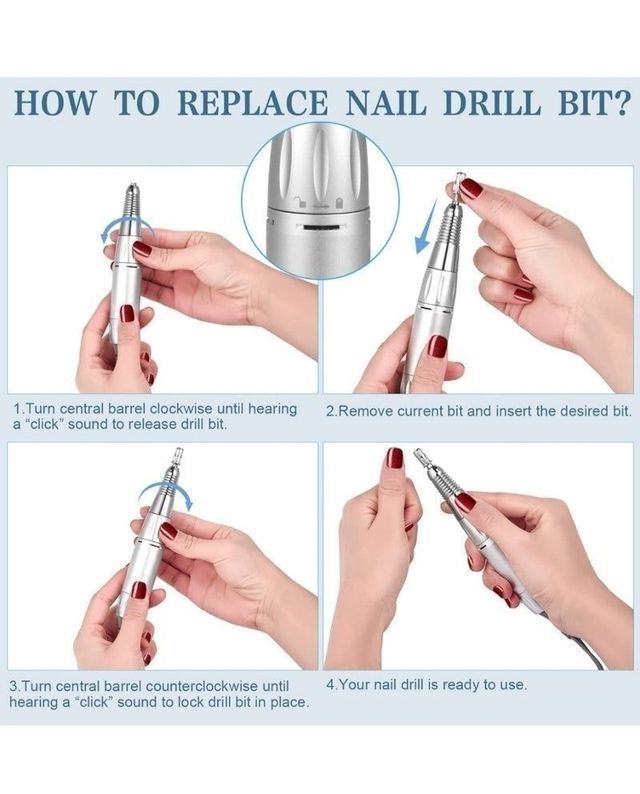 HOW TO REPLACE NAIL DRILL BIT?

1.Turn central barrel clockwise until hearing a “click” sound to release drill bit.

2.Remove current bit and insert the desired bit.

3.Turn central barrel counterclockwise until hearing a “click” sound to lock drill bit in place.

4.Your nail drill is ready to use.