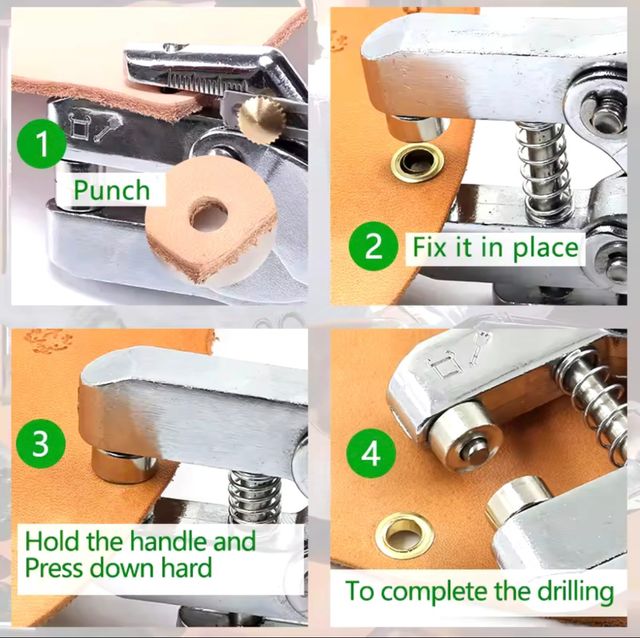 1
Punch

2
Fix it in place

3
Hold the handle and Press down hard

4
To complete the drilling