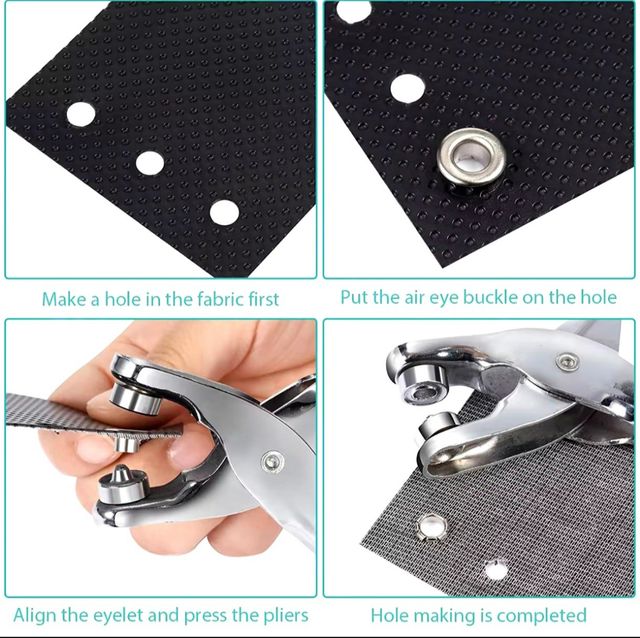 Make a hole in the fabric first

Put the air eye buckle on the hole

Align the eyelet and press the pliers

Hole making is completed