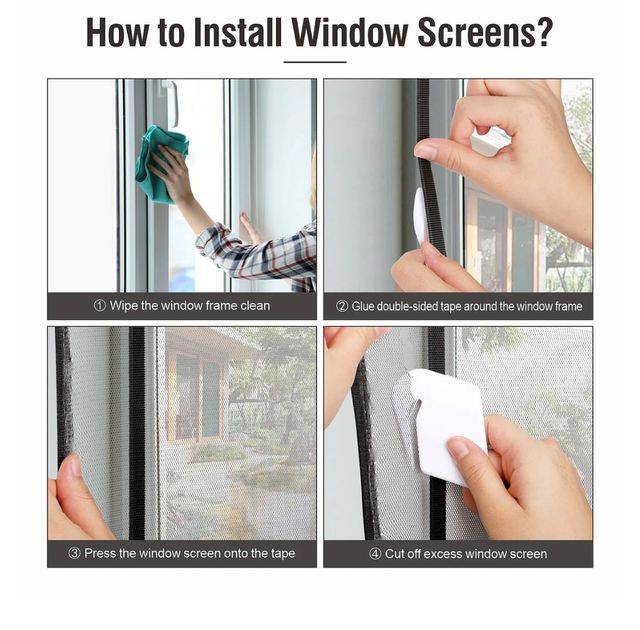 How to Install Window Screens?

① Wipe the window frame clean

② Glue double-sided tape around the window frame

③ Press the window screen onto the tape

④ Cut off excess window screen