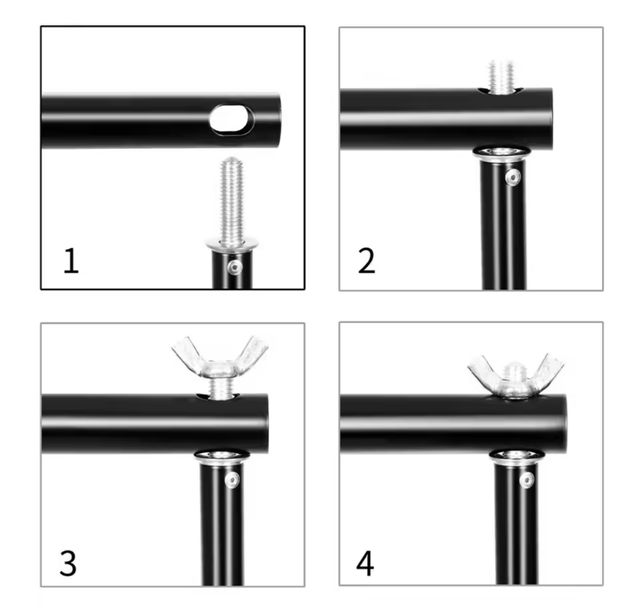 1

2

3

4