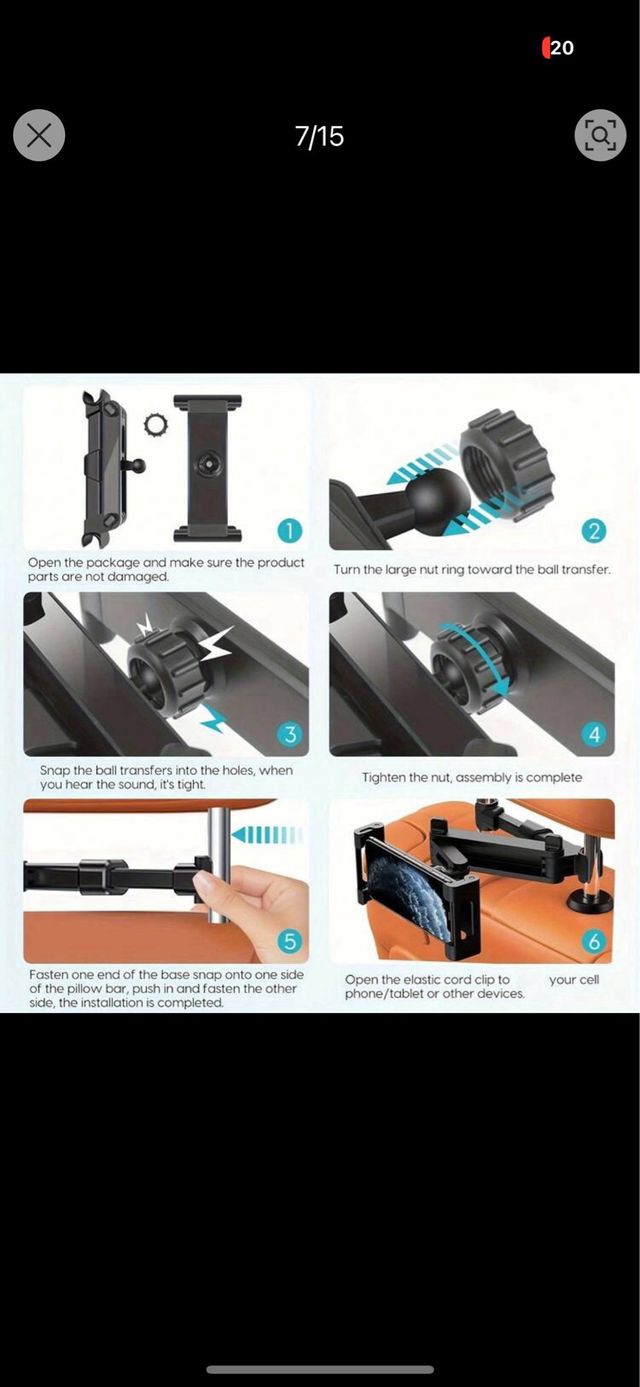 20

7/15

1

Open the package and make sure the product parts are not damaged.

2

Turn the large nut ring toward the ball transfer.

3

Snap the ball transfers into the holes, when you hear the sound, it's tight.

4

Tighten the nut, assembly is complete

5

Fasten one end of the base snap onto one side of the pillow bar, push in and fasten the other side, the installation is completed.

6

Open the elastic cord clip to your cell phone/tablet or other devices.