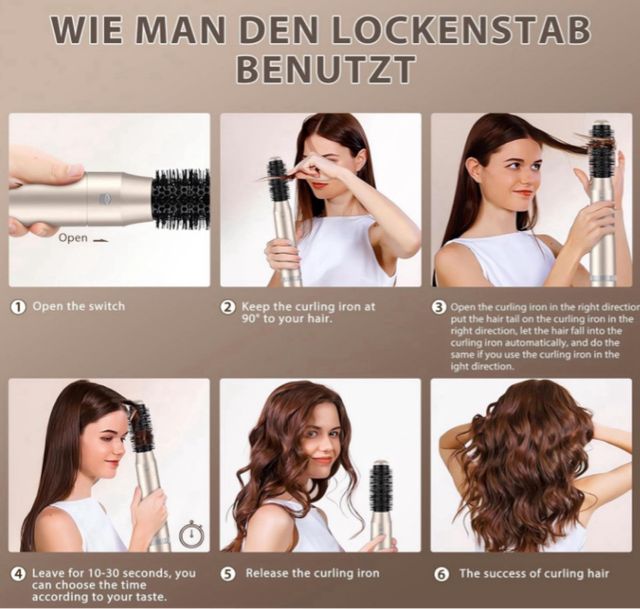 WIE MAN DEN LOCKENSTAB BENUTZT

Open

① Open the switch

② Keep the curling iron at 90° to your hair.

③ Open the curling iron in the right direction put the hair tail on the curling iron in the right direction, let the hair fall into the curling iron automatically, and do the same if you use the curling iron in the ight direction.

④ Leave for 10-30 seconds, you can choose the time according to your taste.

⑤ Release the curling iron

⑥ The success of curling hair