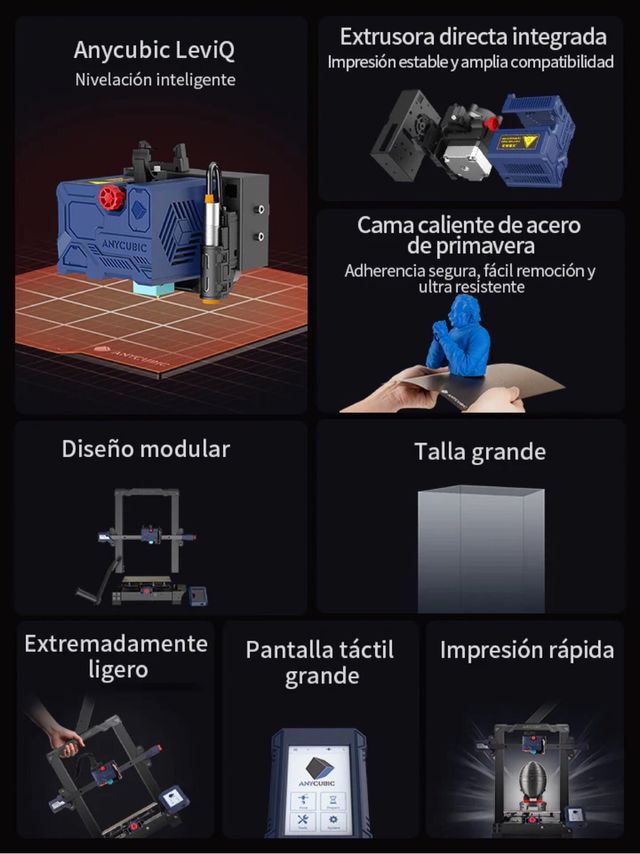 Anycubic LeviQ
Nivelación inteligente

ANYCUBIC

ANYCUBIC

Extrusora directa integrada
Impresión estable y amplia compatibilidad

Cama caliente de acero de primavera
Adherencia segura, fácil remoción y ultra resistente

Diseño modular

Talla grande

Extremadamente ligero

Pantalla táctil grande

ANYCUBIC

Impresión rápida