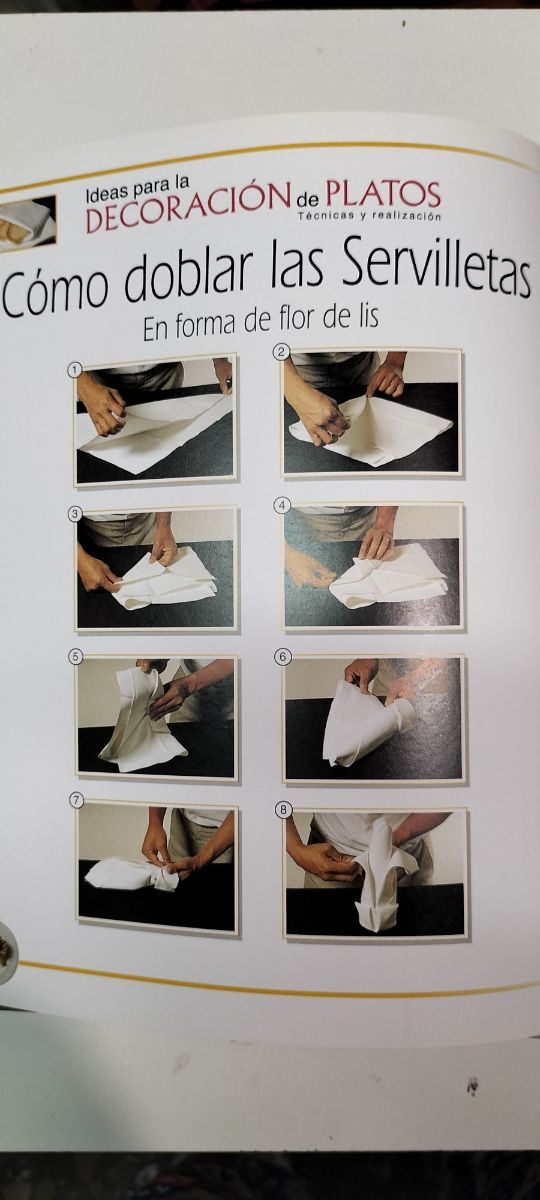 Ideas para la DECORACIÓN de PLATOS
Técnicas y realización

Cómo doblar las Servilletas
En forma de flor de lis

1
2
3
4
5
6
7
8