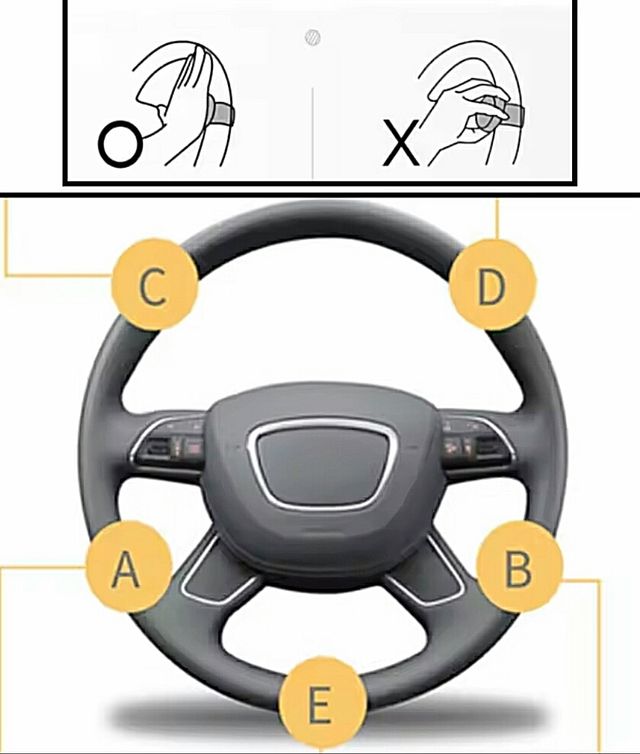 O

X

C

D

A

B

E