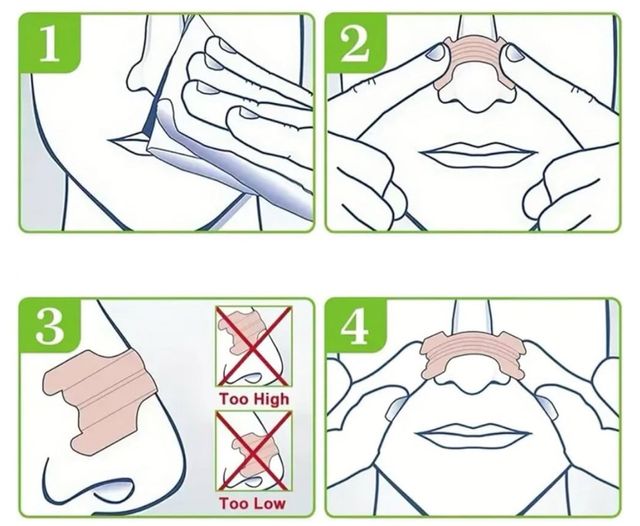 1

2

3

Too High

Too Low

4