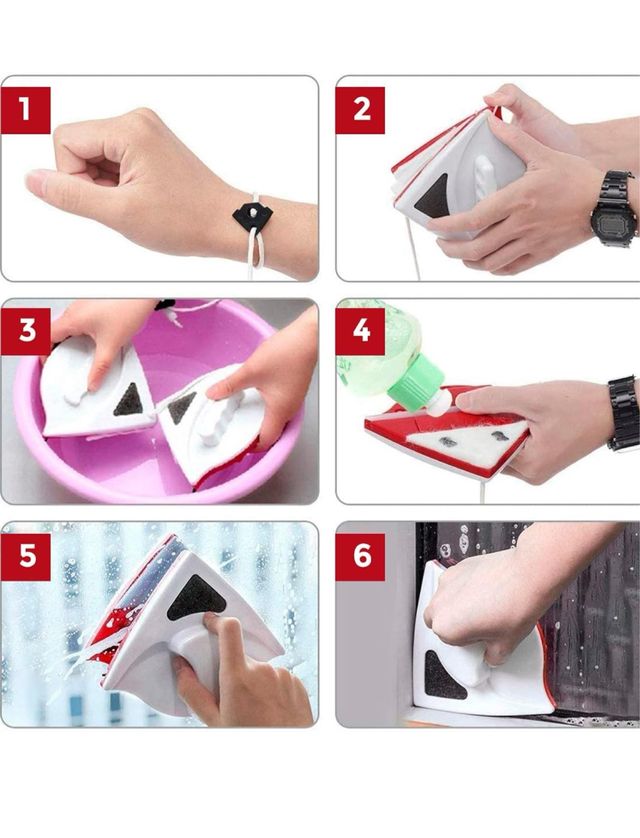 1

2

3

4

5

6