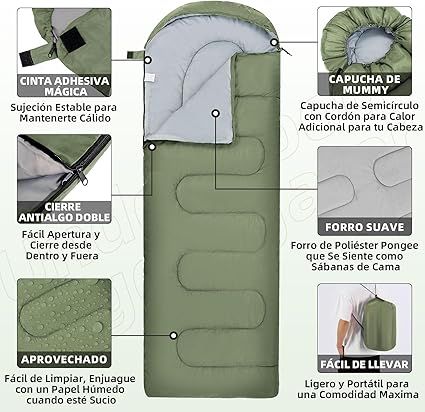 CINTA ADHESIVA MÁGICA

Sujeción Estable para Mantenerte Cálido

CIERRE ANTIALGO DOBLE

Fácil Apertura y Cierre desde Dentro y Fuera

APROVECHADO

Fácil de Limpiar, Enjuague con un Papel Húmedo cuando esté Sucio

CAPUCHA DE MUMMY

Capucha de Semicírculo con Cordón para Calor Adicional para tu Cabeza

FORRO SUAVE

Forro de Poliéster Pongee que Se Siente como Sábanas de Cama

FÁCIL DE LLEVAR

Ligero y Portátil para una Comodidad Maxima