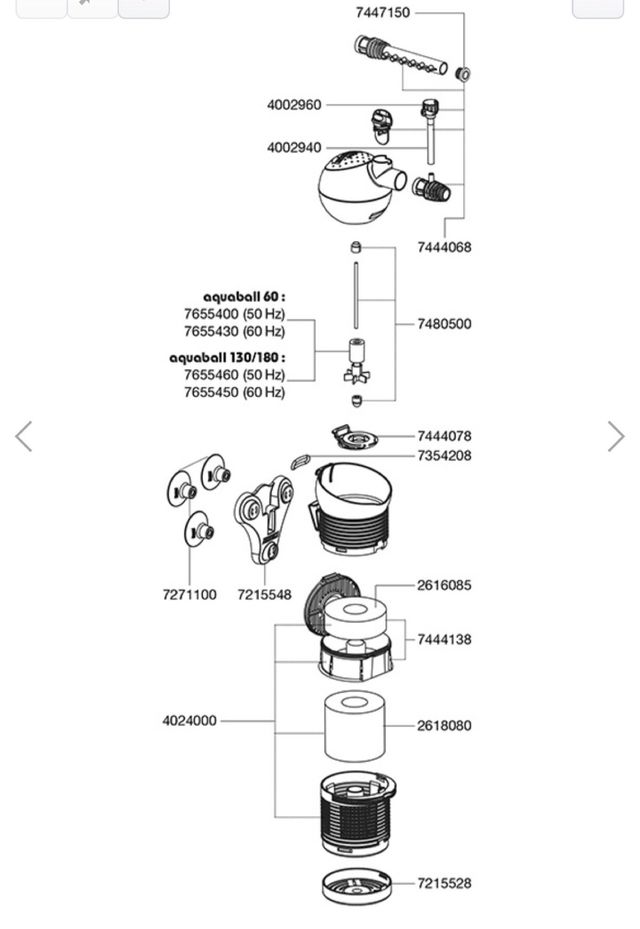 7447150

4002960

4002940

7444068

aquaball 60 :
7655400 (50 Hz)
7655430 (60 Hz)

aquaball 130/180 :
7655460 (50 Hz)
7655450 (60 Hz)

7480500

7444078

7354208

7271100

7215548

2616085

7444138

4024000

2618080

7215528