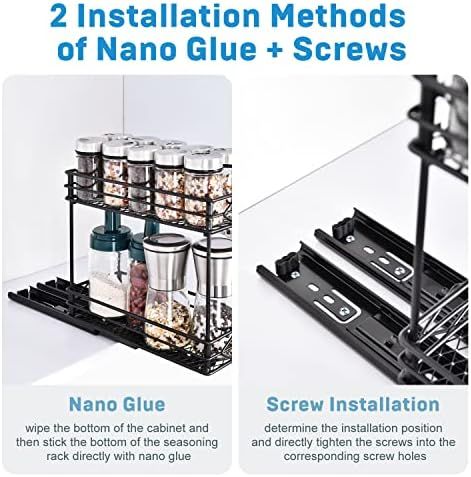 2 Installation Methods of Nano Glue + Screws

Nano Glue

wipe the bottom of the cabinet and then stick the bottom of the seasoning rack directly with nano glue

Screw Installation

determine the installation position and directly tighten the screws into the corresponding screw holes