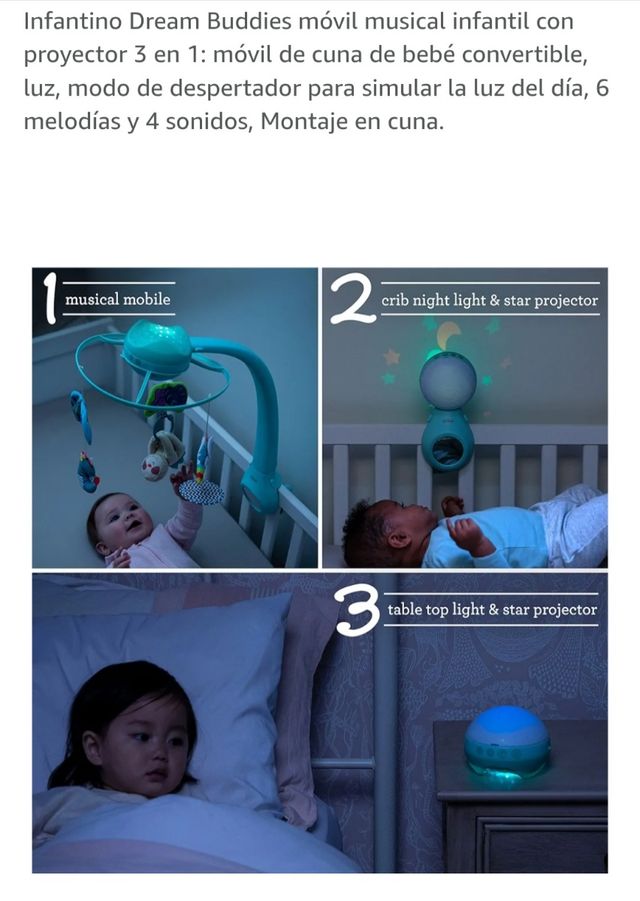 Infantino Dream Buddies móvil musical infantil con proyector 3 en 1: móvil de cuna de bebé convertible, luz, modo de despertador para simular la luz del día, 6 melodías y 4 sonidos, Montaje en cuna.

1 musical mobile

2 crib night light & star projector

3 table top light & star projector