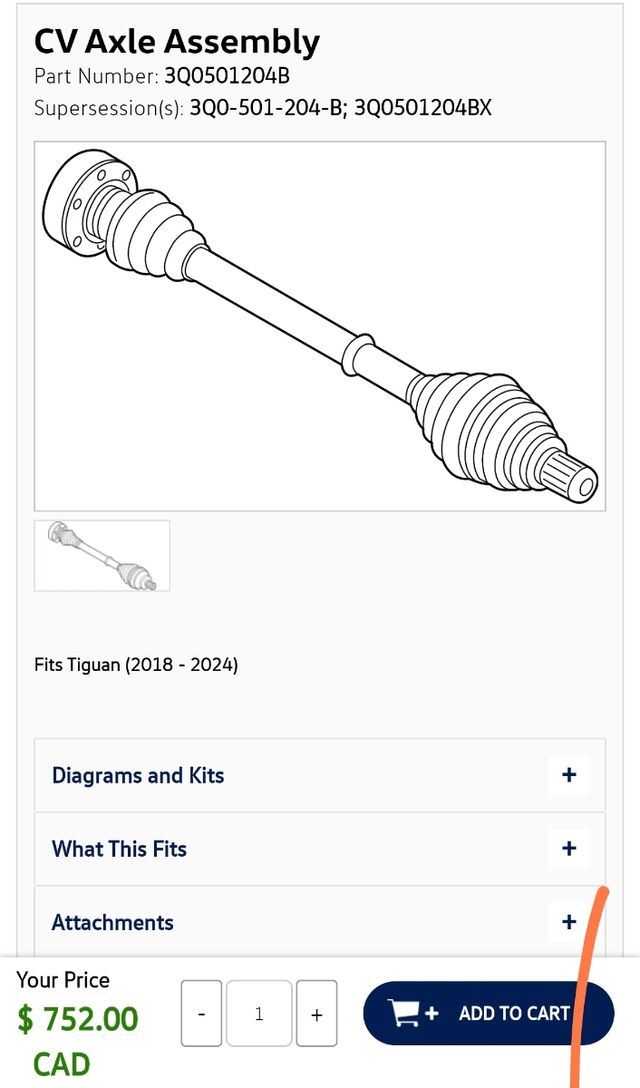 CV Axle Assembly
Part Number: 3Q0501204B
Supersession(s): 3Q0-501-204-B; 3Q0501204BX

Fits Tiguan (2018 - 2024)

Diagrams and Kits +

What This Fits +

Attachments +

Your Price
$ 752.00 CAD

- 1 +

ADD TO CART