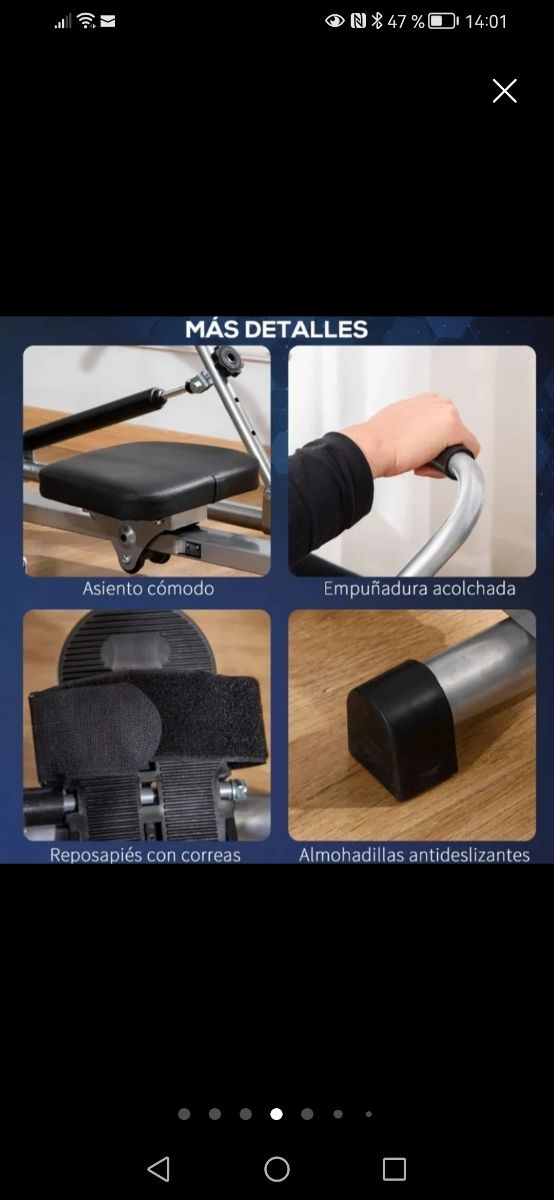 47 % 14:01

MÁS DETALLES

Asiento cómodo

Empuñadura acolchada

Reposapiés con correas

Almohadillas antideslizantes