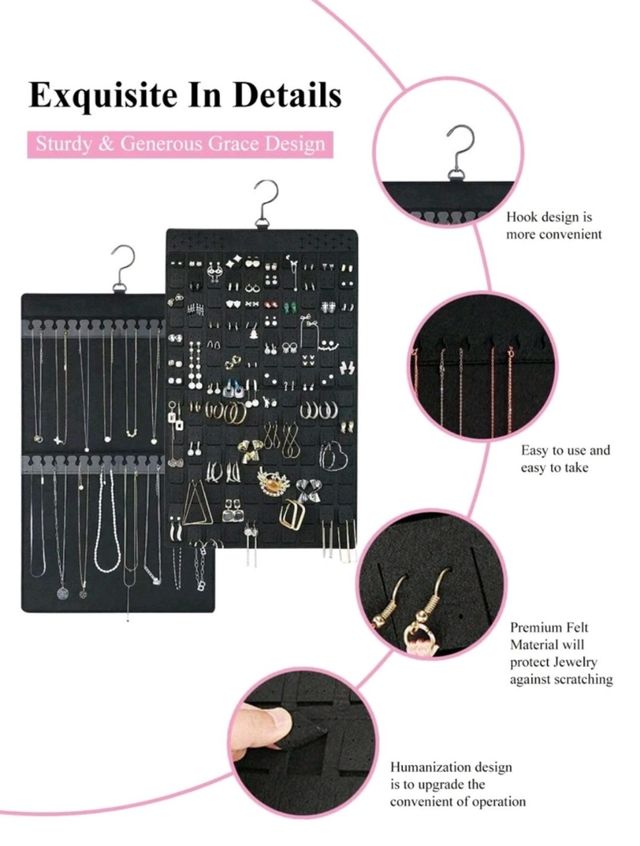 Exquisite In Details

Sturdy & Generous Grace Design

Hook design is more convenient

Easy to use and easy to take

Premium Felt Material will protect Jewelry against scratching

Humanization design is to upgrade the convenient of operation