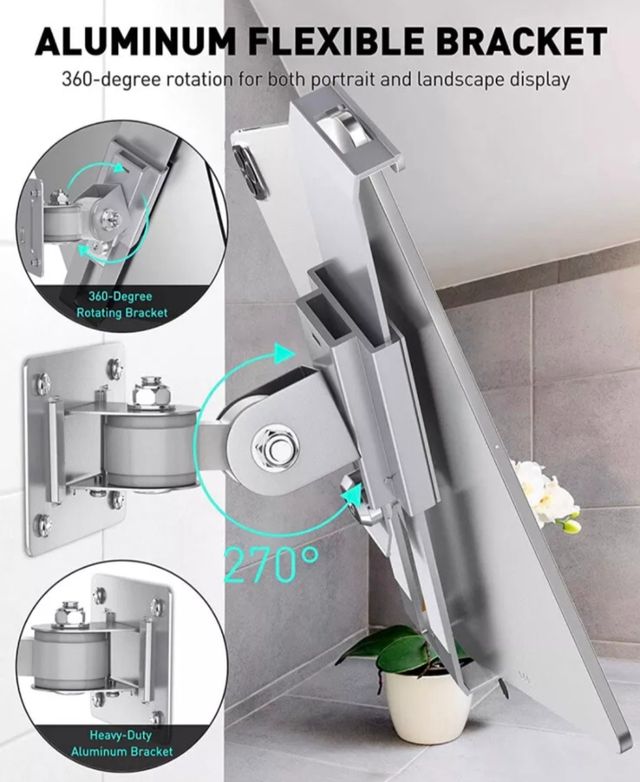 ALUMINUM FLEXIBLE BRACKET
360-degree rotation for both portrait and landscape display

360-Degree Rotating Bracket

270°

Heavy-Duty Aluminum Bracket