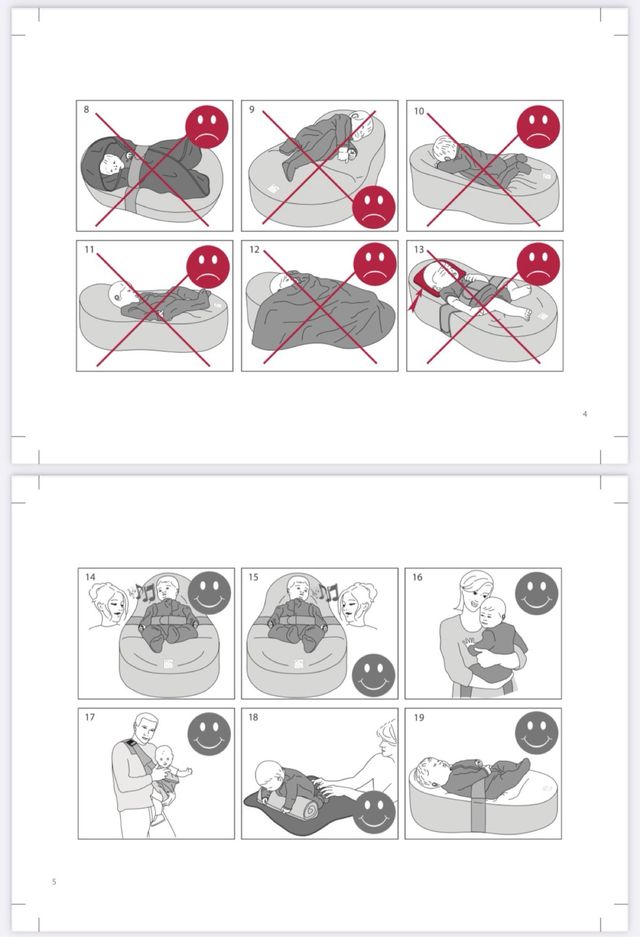 8

9

10

11

12

13

4

14

15

16

17

18

19

5