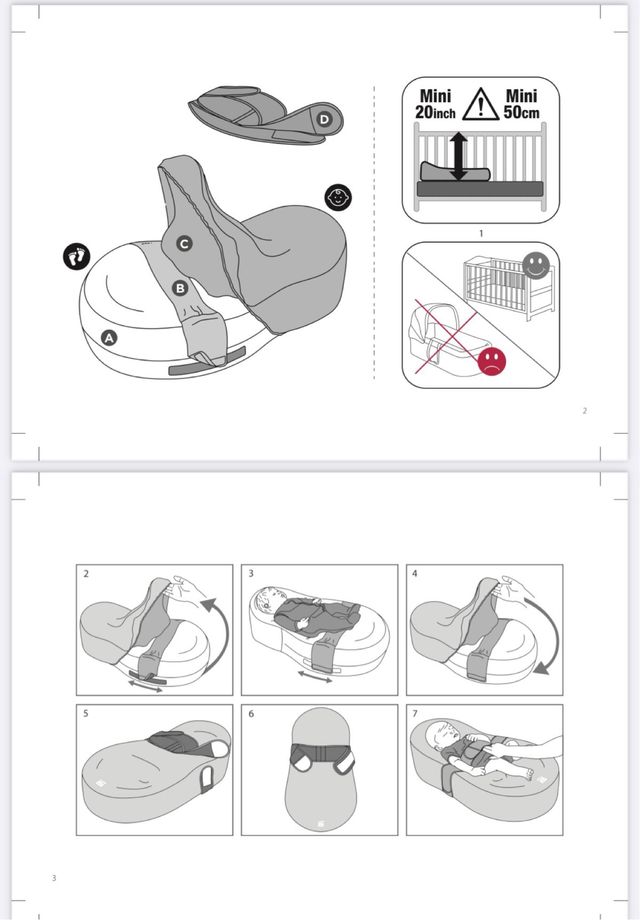 D

C

B

A

Mini 20inch

Mini 50cm

1

2

2

3

4

5

6

7

3