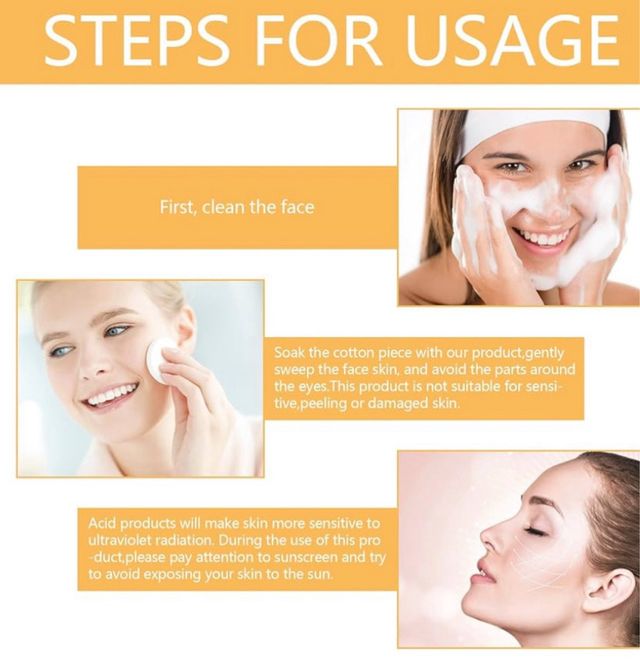 STEPS FOR USAGE

First, clean the face

Soak the cotton piece with our product,gently sweep the face skin, and avoid the parts around the eyes.This product is not suitable for sensitive,peeling or damaged skin.

Acid products will make skin more sensitive to ultraviolet radiation. During the use of this pro -duct,please pay attention to sunscreen and try to avoid exposing your skin to the sun.