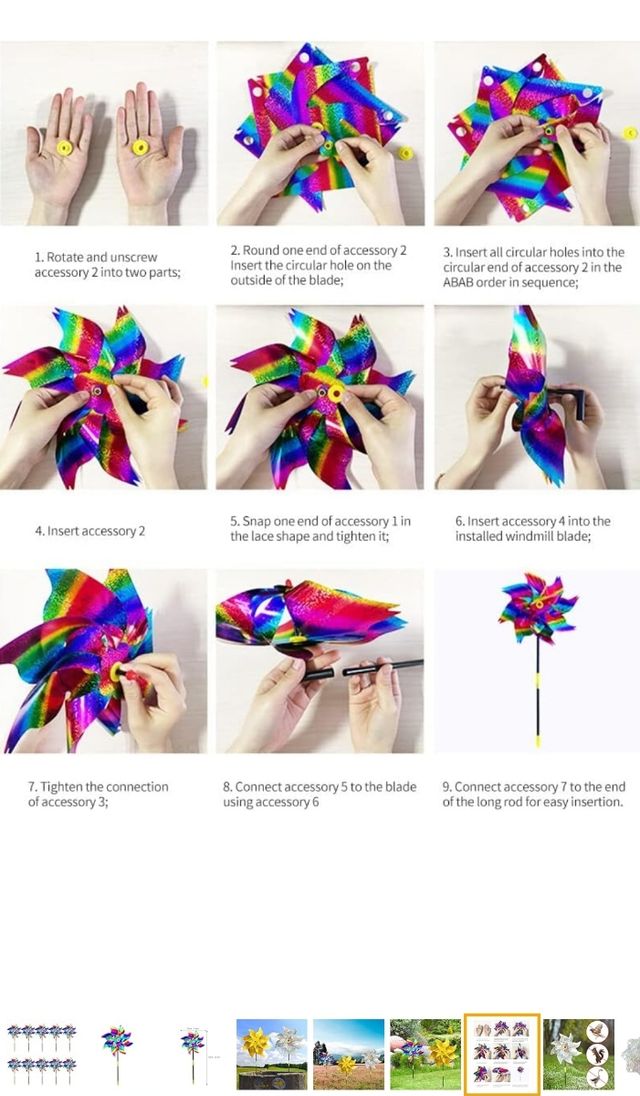 1. Rotate and unscrew accessory 2 into two parts;

2. Round one end of accessory 2 Insert the circular hole on the outside of the blade;

3. Insert all circular holes into the circular end of accessory 2 in the ABAB order in sequence;

4. Insert accessory 2

5. Snap one end of accessory 1 in the lace shape and tighten it;

6. Insert accessory 4 into the installed windmill blade;

7. Tighten the connection of accessory 3;

8. Connect accessory 5 to the blade using accessory 6

9. Connect accessory 7 to the end of the long rod for easy insertion.